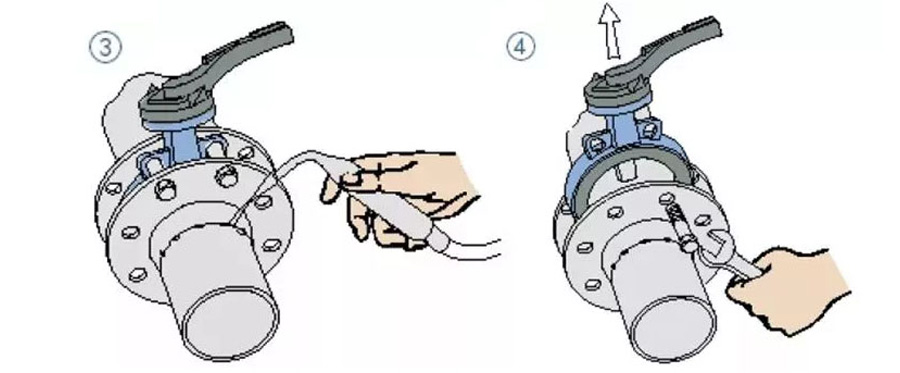 ③

④