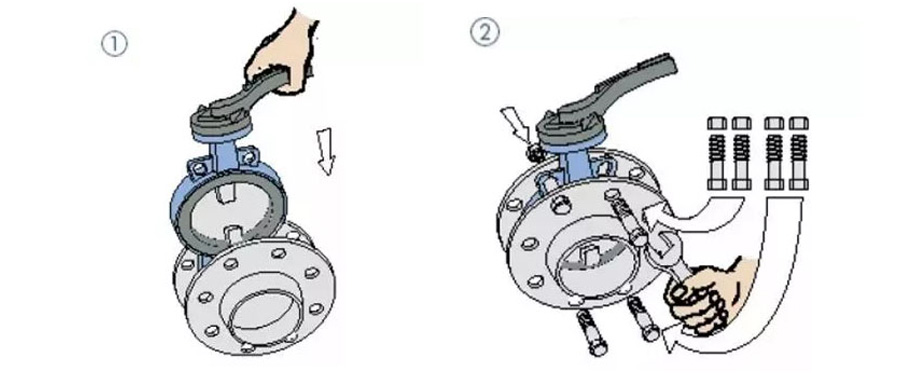 ①

②